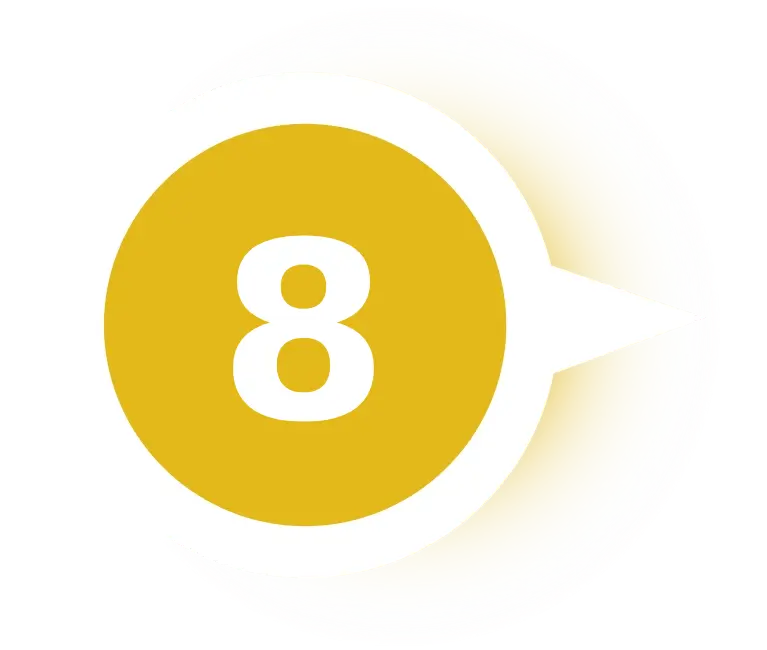 8